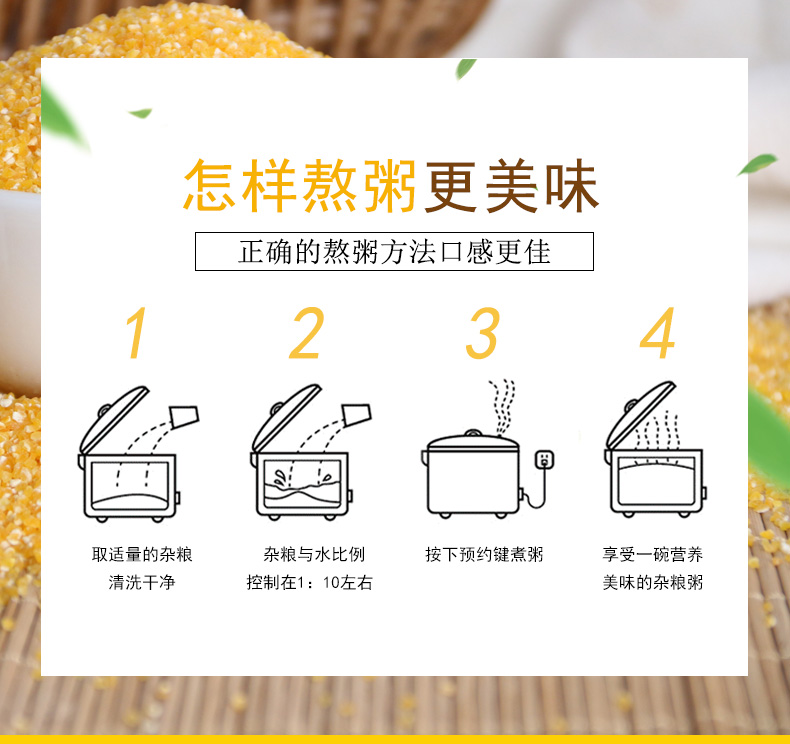 怎样熬粥更美味

正确的熬粥方法口感更佳

1

取适量的杂粮
清洗干净

2

杂粮与水比例
控制在1：10左右

3

按下预约键煮粥

4

享受一碗营养
美味的杂粮粥