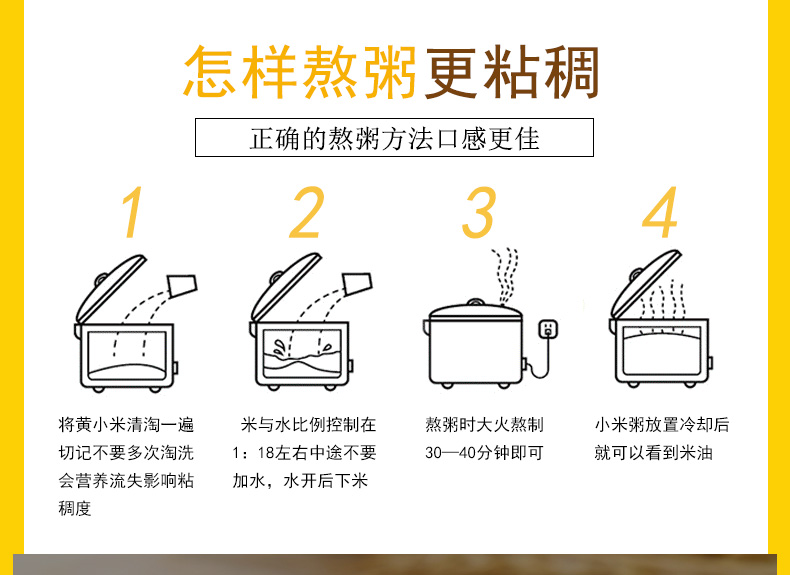 怎样熬粥更粘稠

正确的熬粥方法口感更佳

1

将黄小米清淘一遍切记不要多次淘洗会营养流失影响粘稠度

2

米与水比例控制在1：18左右中途不要加水，水开后下米

3

熬粥时大火熬制30—40分钟即可

4

小米粥放置冷却后就可以看到米油