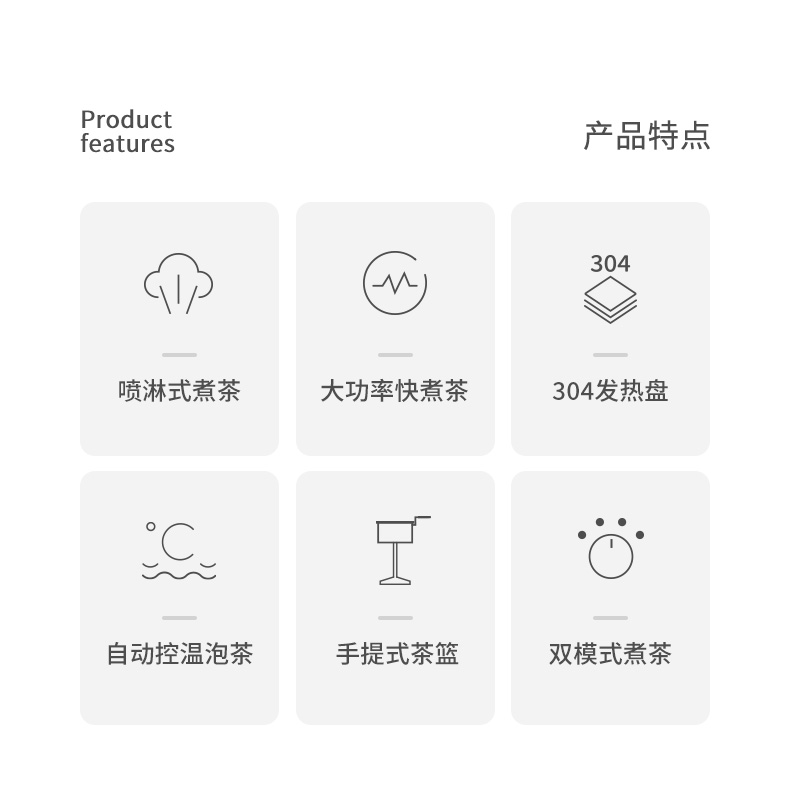 Product
features

产品特点

喷淋式煮茶

大功率快煮茶

304

304发热盘

自动控温泡茶

手提式茶篮

双模式煮茶