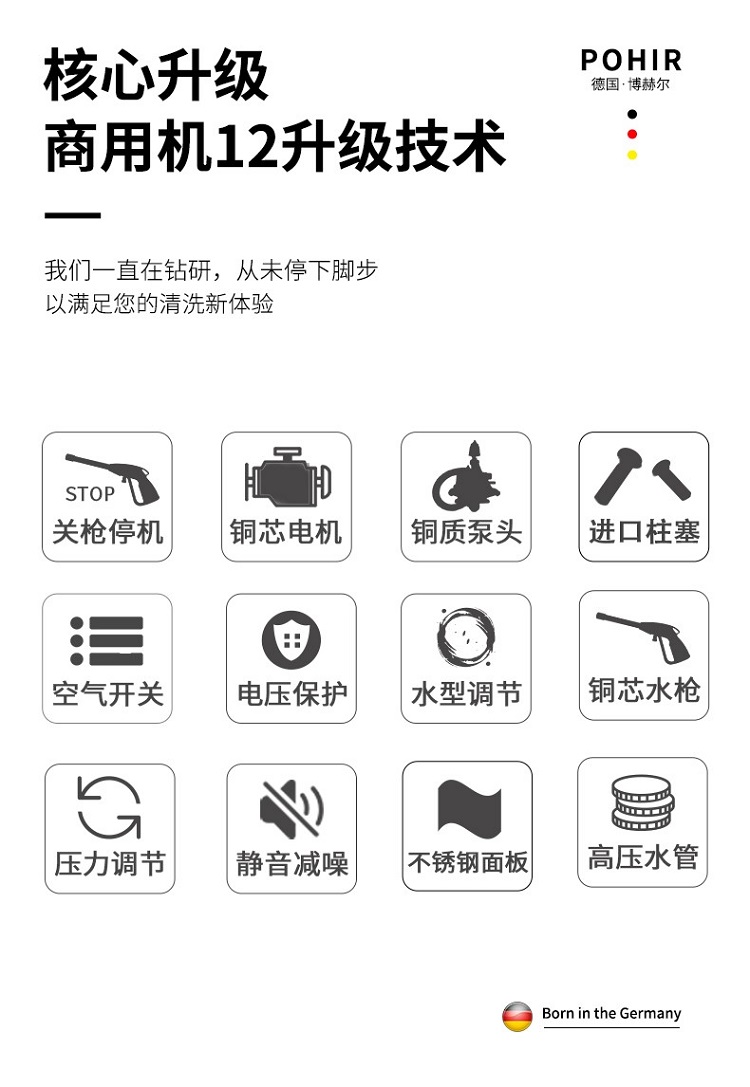 核心升级
商用机12升级技术

POHIR
德国·博赫尔

我们一直在钻研，从未停下脚步
以满足您的清洗新体验

STOP
关枪停机

铜芯电机

铜质泵头

进口柱塞

空气开关

电压保护

水型调节

铜芯水枪

压力调节

静音减噪

不锈钢面板

高压水管

Born in the Germany