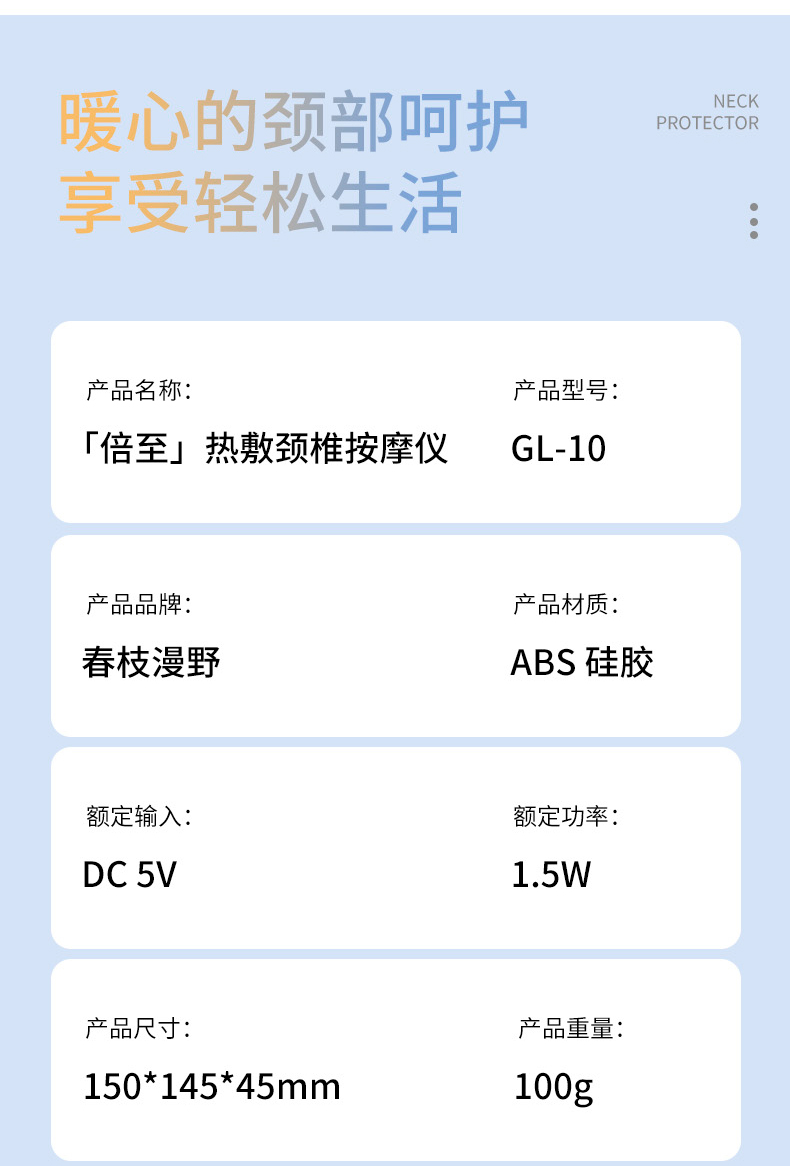 暖心的颈部呵护
享受轻松生活

NECK
PROTECTOR

产品名称:
「倍至」热敷颈椎按摩仪

产品型号:
GL-10

产品品牌:
春枝漫野

产品材质:
ABS 硅胶

额定输入:
DC 5V

额定功率:
1.5W

产品尺寸:
150*145*45mm

产品重量:
100g