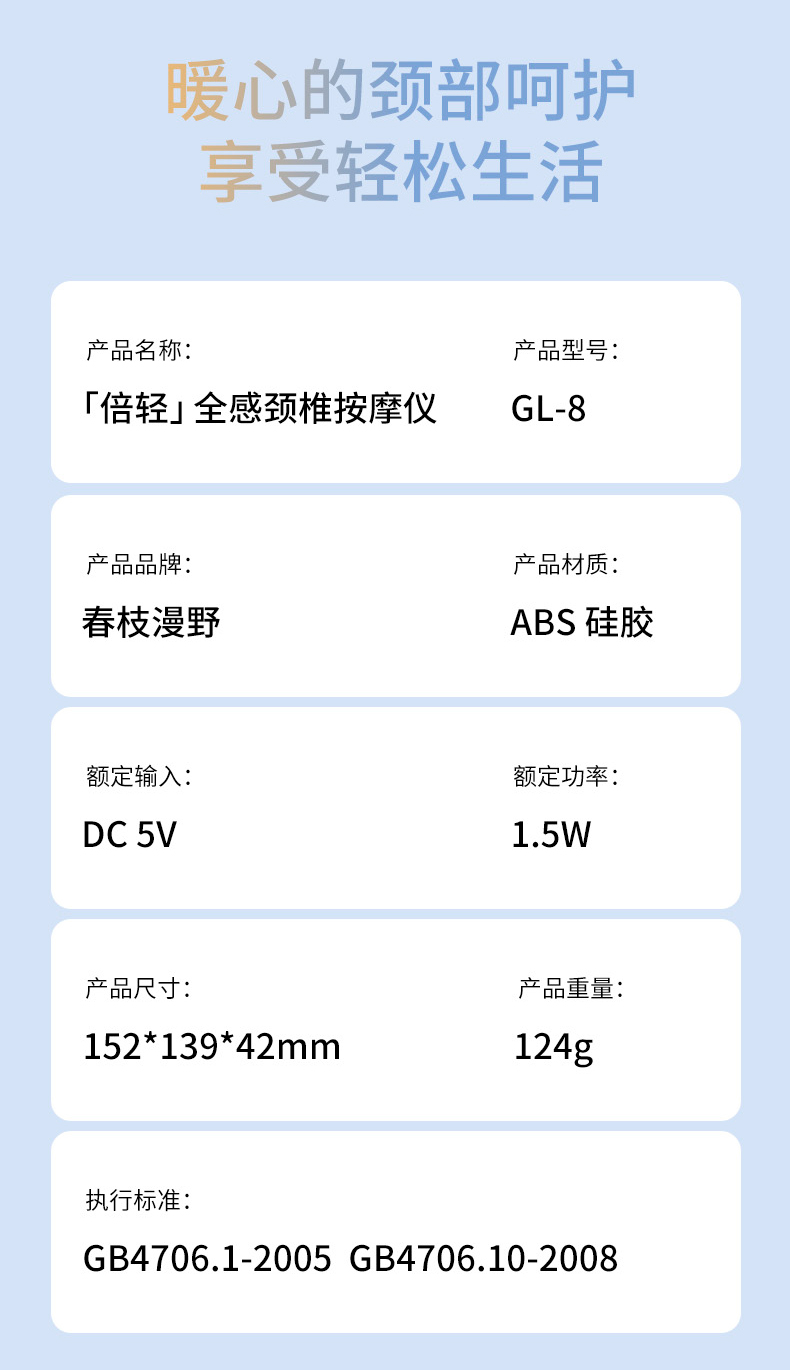 暖心的颈部呵护
享受轻松生活

产品名称：
「倍轻」全感颈椎按摩仪

产品型号：
GL-8

产品品牌：
春枝漫野

产品材质：
ABS 硅胶

额定输入：
DC 5V

额定功率：
1.5W

产品尺寸：
152*139*42mm

产品重量：
124g

执行标准：
GB4706.1-2005 GB4706.10-2008