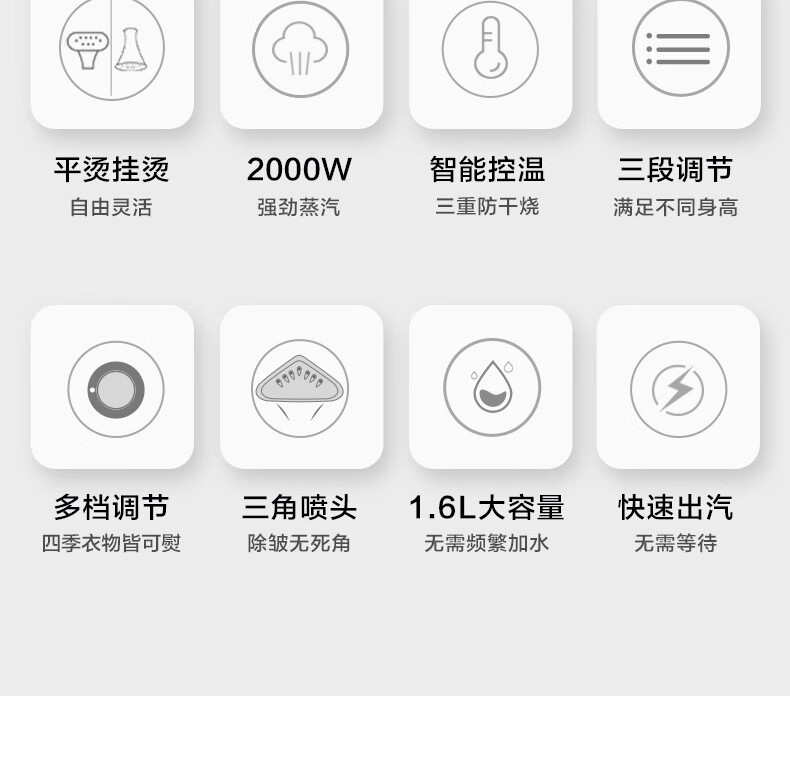 平烫挂烫
自由灵活

2000W
强劲蒸汽

智能控温
三重防干烧

三段调节
满足不同身高

多档调节
四季衣物皆可熨

三角喷头
除皱无死角

1.6L大容量
无需频繁加水

快速出汽
无需等待