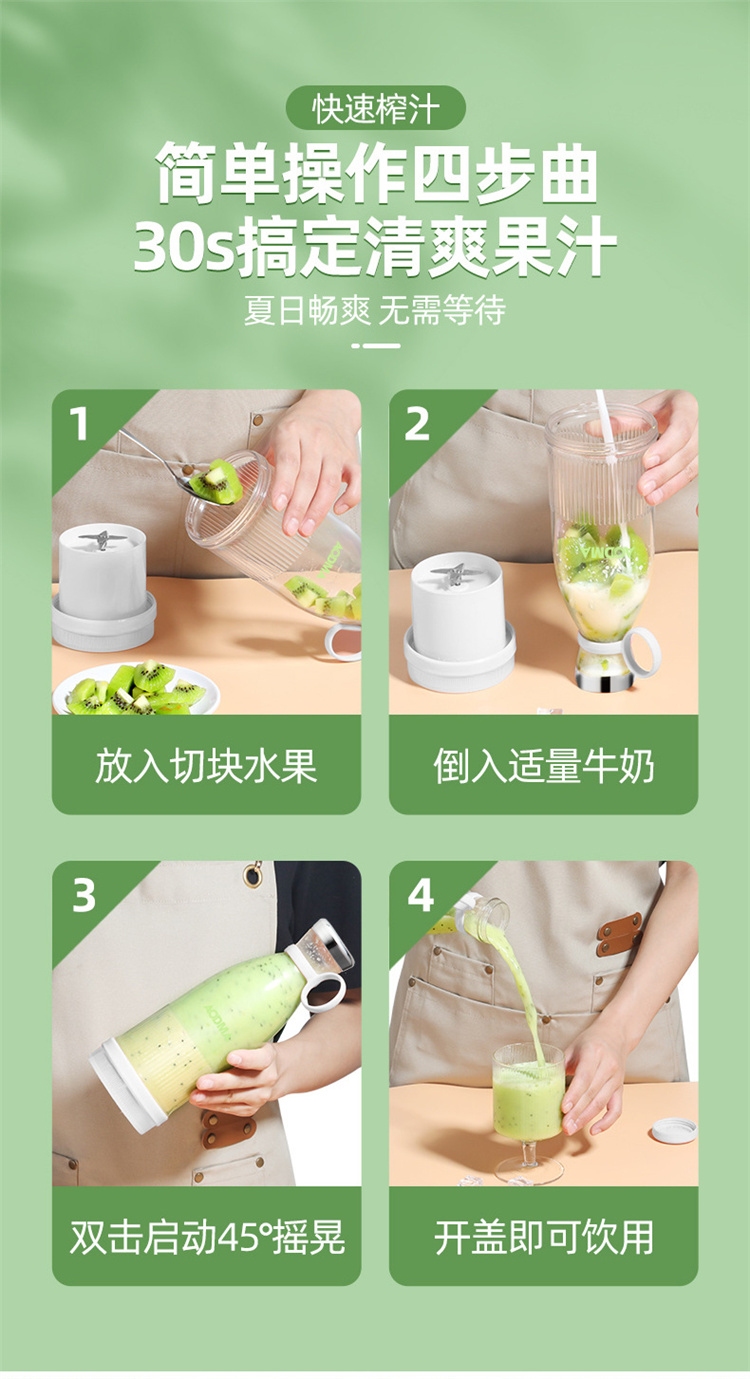 快速榨汁

简单操作四步曲
30s搞定清爽果汁

夏日畅爽 无需等待

1

放入切块水果

2

倒入适量牛奶

3

双击启动45°摇晃

4

开盖即可饮用