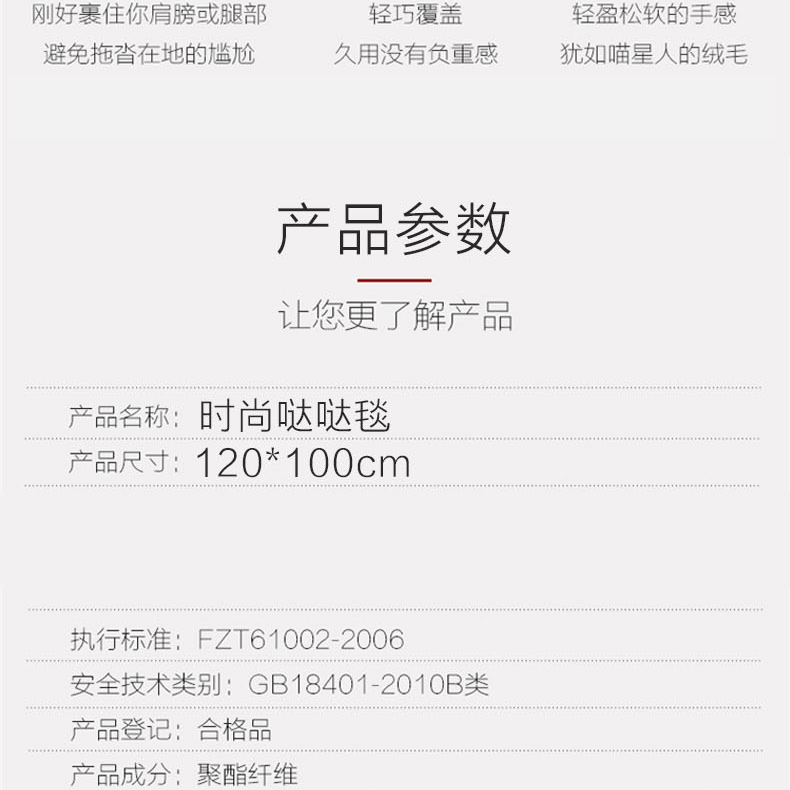 刚好裹住你肩膀或腿部
避免拖沓在地的尴尬

轻巧覆盖
久用没有负重感

轻盈松软的手感
犹如喵星人的绒毛

产品参数

让您更了解产品

产品名称：时尚哒哒毯

产品尺寸：120*100cm

执行标准：FZT61002-2006

安全技术类别：GB18401-2010B类

产品登记：合格品

产品成分：聚酯纤维