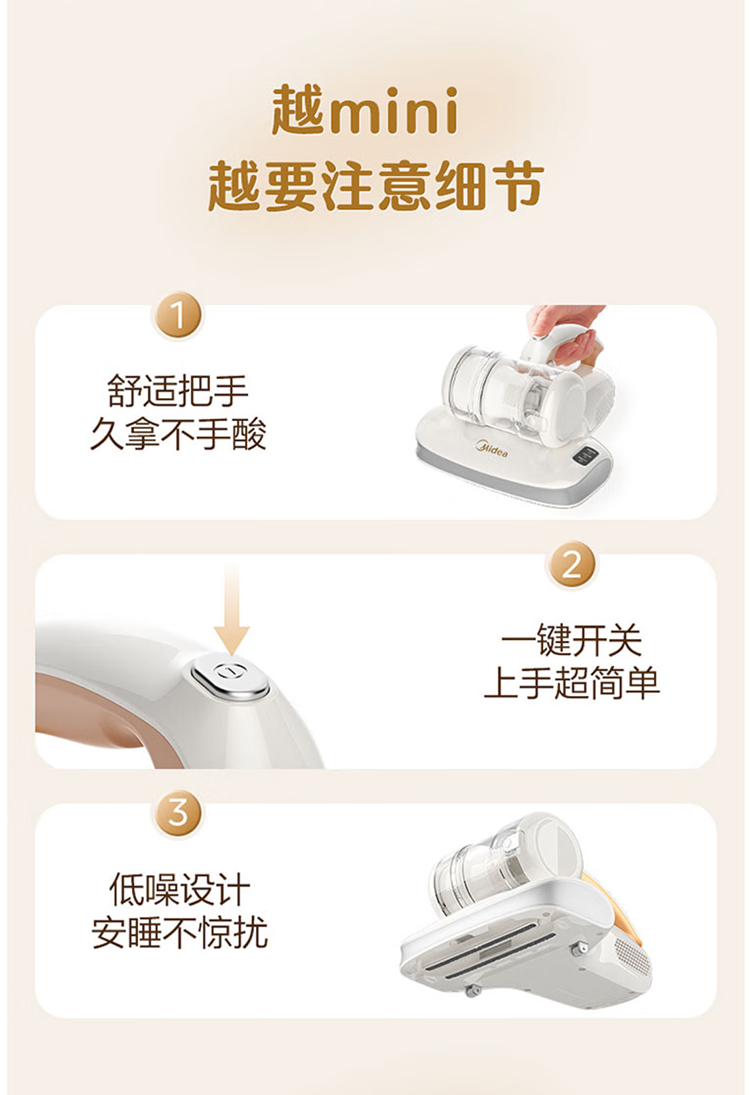 越mini
越要注意细节

1

舒适把手
久拿不手酸

Midea

2

一键开关
上手超简单

3

低噪设计
安睡不惊扰