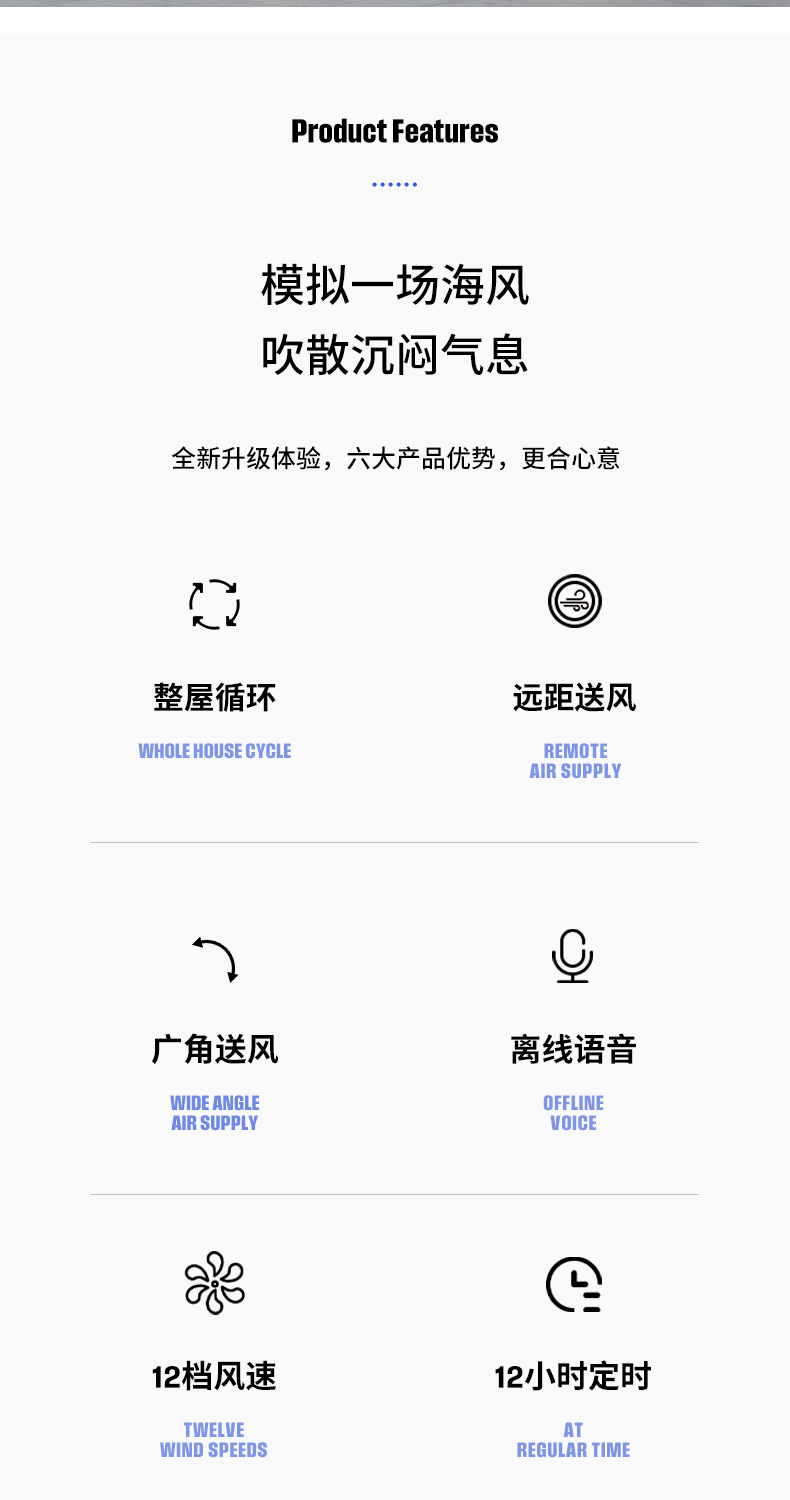 Product Features

模拟一场海风
吹散沉闷气息

全新升级体验，六大产品优势，更合心意

整屋循环

WHOLE HOUSE CYCLE

远距送风

REMOTE
AIR SUPPLY

广角送风

WIDE ANGLE
AIR SUPPLY

离线语音

OFFLINE
VOICE

12档风速

TWELVE
WIND SPEEDS

12小时定时

AT
REGULAR TIME