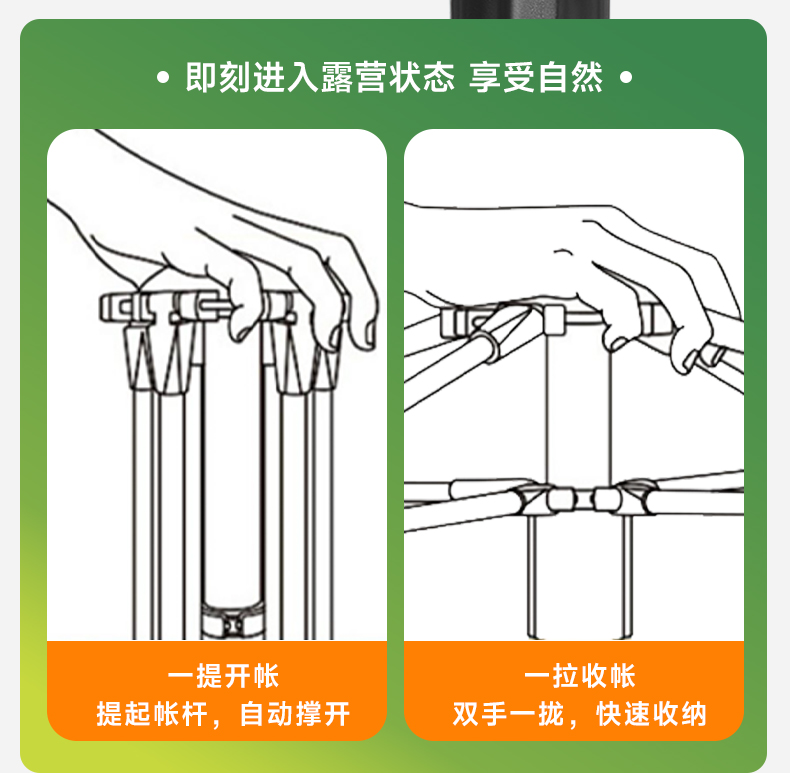 • 即刻进入露营状态 享受自然 •

一提开帐
提起帐杆，自动撑开

一拉收帐
双手一拢，快速收纳