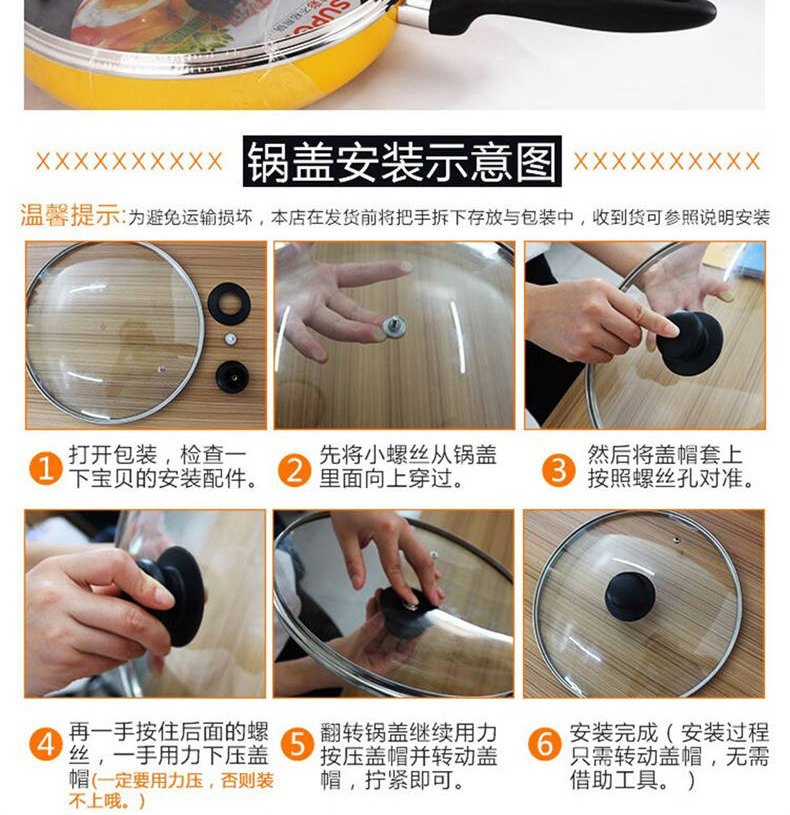 SUPO

XXXXXXXXXX 锅盖安装示意图 XXXXXXXXXX

温馨提示:为避免运输损坏，本店在发货前将把手拆下存放与包装中，收到货可参照说明安装

1 打开包装，检查一下宝贝的安装配件。

2 先将小螺丝从锅盖里面向上穿过。

3 然后将盖帽套上按照螺丝孔对准。

4 再一手按住后面的螺丝，一手用力下压盖帽(一定要用力压，否则装不上哦。)

5 翻转锅盖继续用力按压盖帽并转动盖帽，拧紧即可。

6 安装完成（安装过程只需转动盖帽，无需借助工具。）