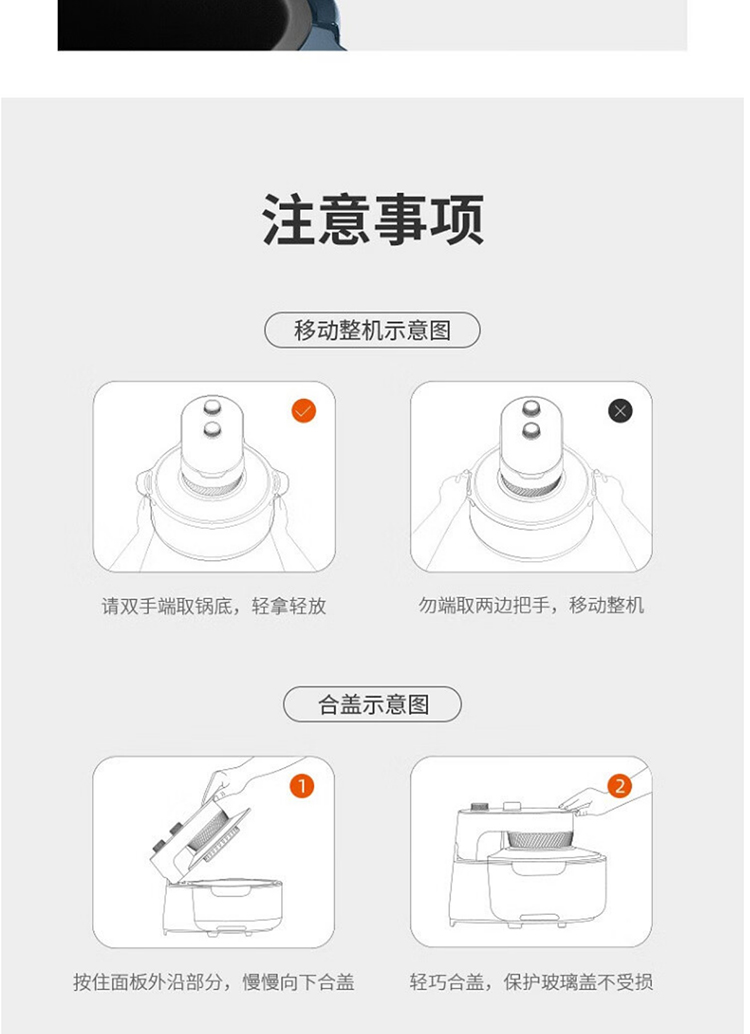 注意事项

移动整机示意图

请双手端取锅底，轻拿轻放

勿端取两边把手，移动整机

合盖示意图

1

2

按住面板外沿部分，慢慢向下合盖

轻巧合盖，保护玻璃盖不受损