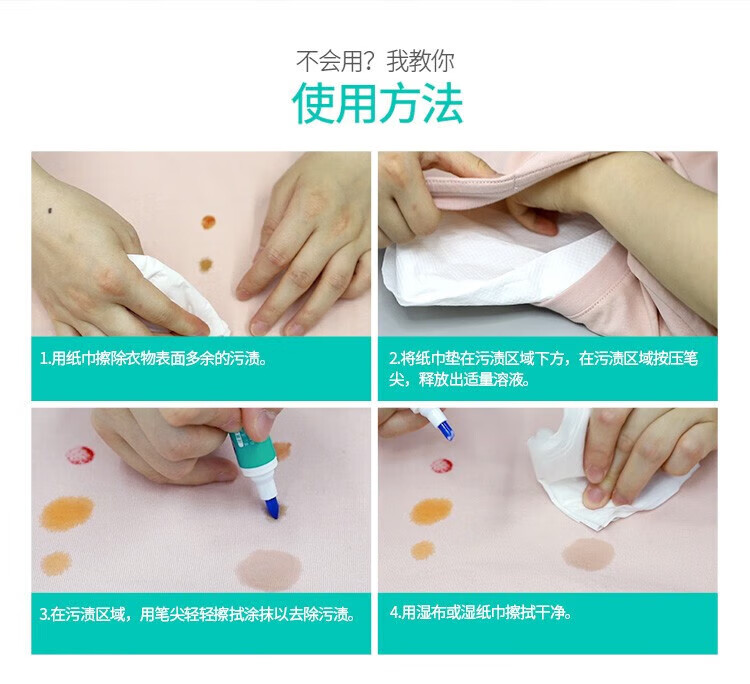 不会用？我教你

使用方法

1.用纸巾擦除衣物表面多余的污渍。

2.将纸巾垫在污渍区域下方，在污渍区域按压笔尖，释放出适量溶液。

3.在污渍区域，用笔尖轻轻擦拭涂抹以去除污渍。

4.用湿布或湿纸巾擦拭干净。