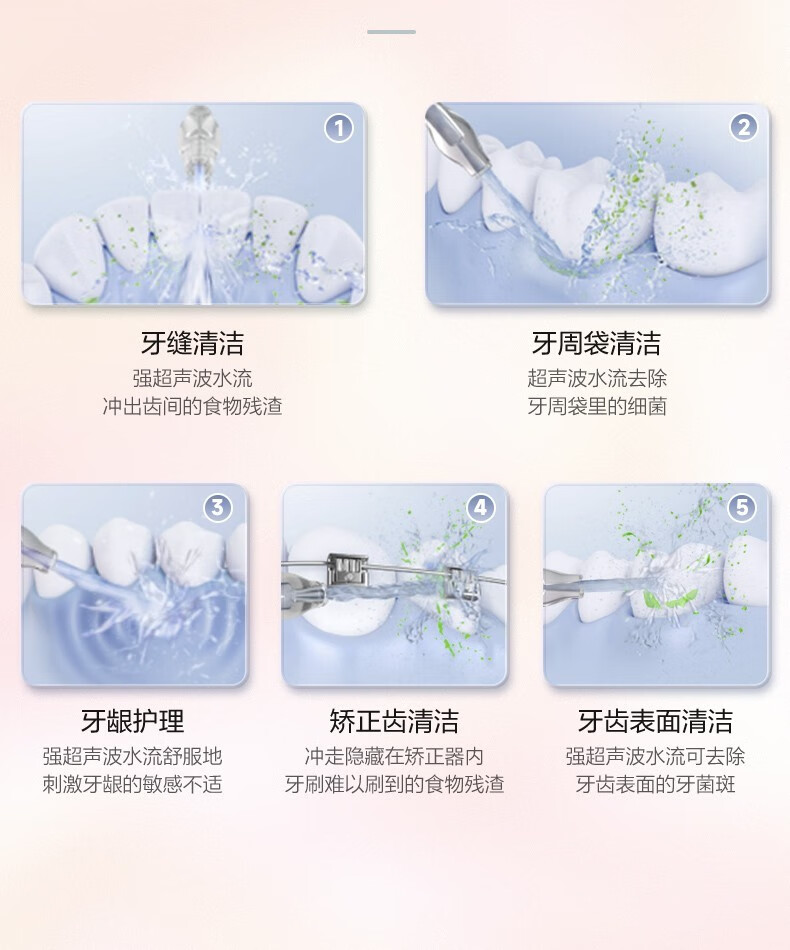 1

牙缝清洁

强超声波水流
冲出齿间的食物残渣

2

牙周袋清洁

超声波水流去除
牙周袋里的细菌

3

牙龈护理

强超声波水流舒服地
刺激牙龈的敏感不适

4

矫正齿清洁

冲走隐藏在矫正器内
牙刷难以刷到的食物残渣

5

牙齿表面清洁

强超声波水流可去除
牙齿表面的牙菌斑