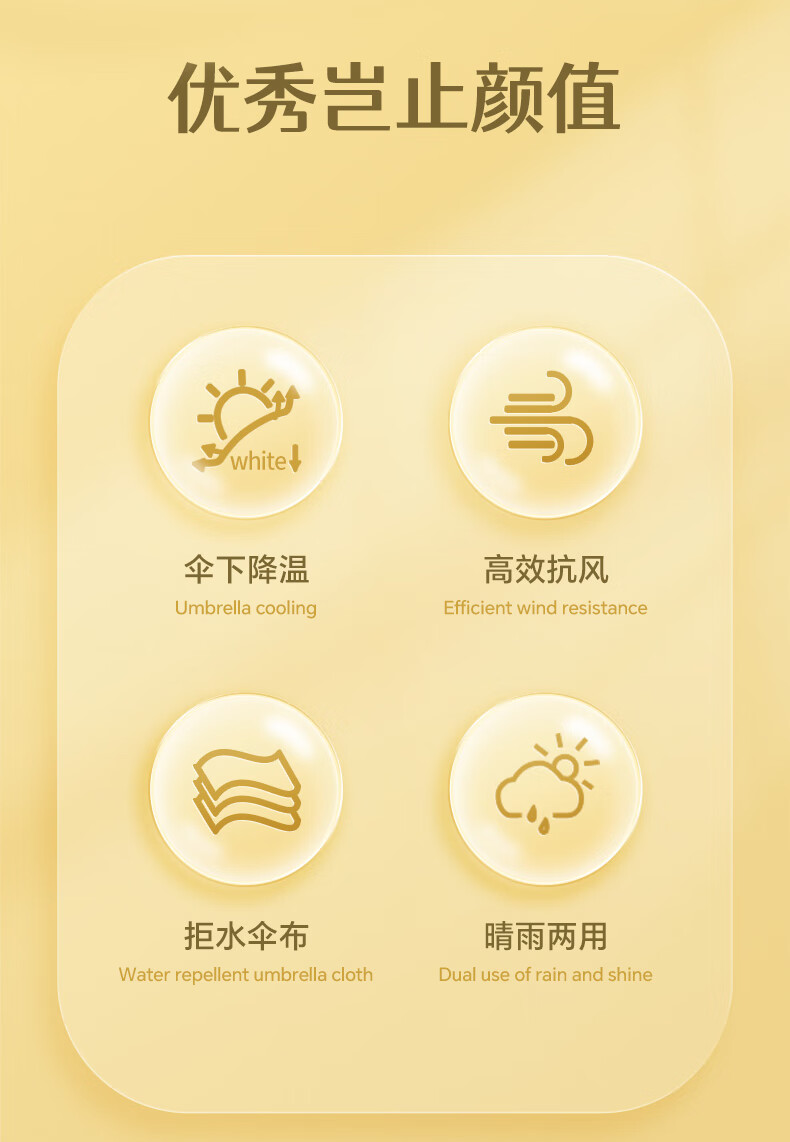 优秀岂止颜值

white

伞下降温
Umbrella cooling

高效抗风
Efficient wind resistance

拒水伞布
Water repellent umbrella cloth

晴雨两用
Dual use of rain and shine