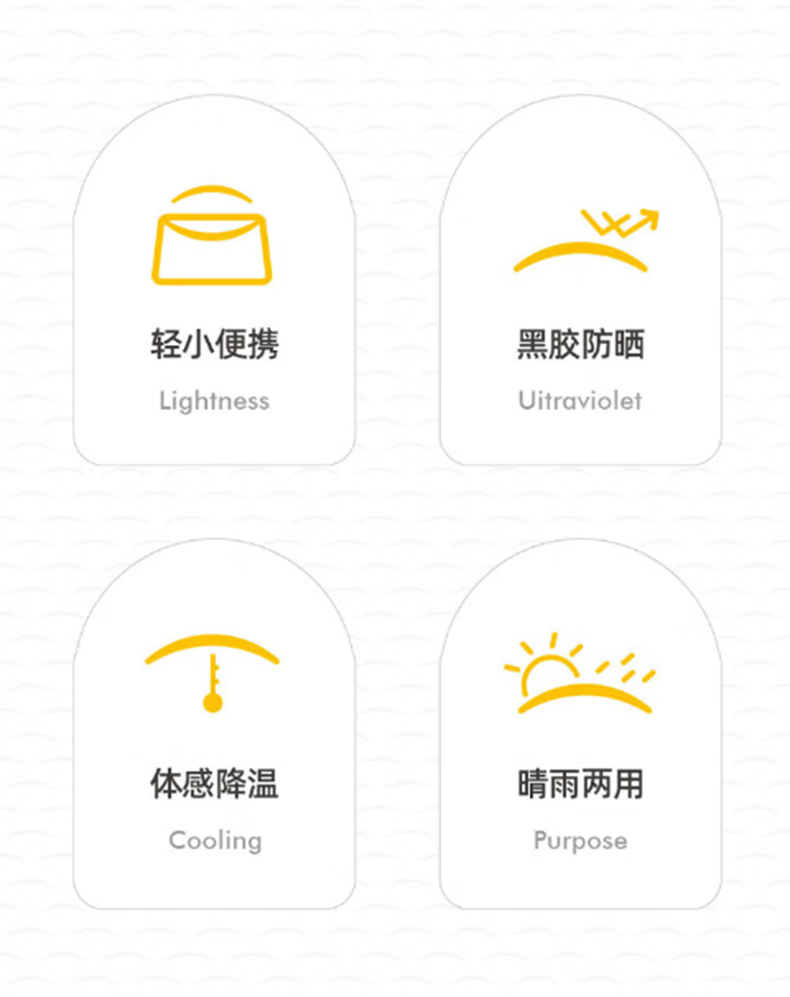 轻小便携

Lightness

黑胶防晒

Uitraviolet

体感降温

Cooling

晴雨两用

Purpose